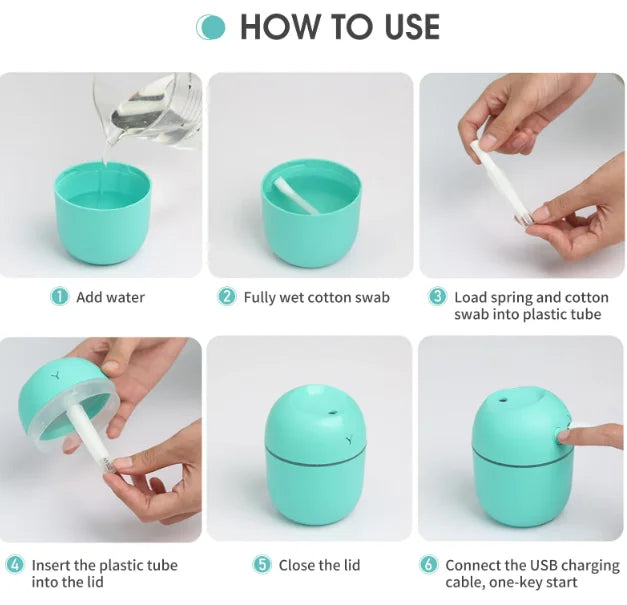 HOW TO USE

1 Add water

2 Fully wet cotton swab

3 Load spring and cotton swab into plastic tube

4 Insert the plastic tube into the lid

5 Close the lid

6 Connect the USB charging cable, one-key start