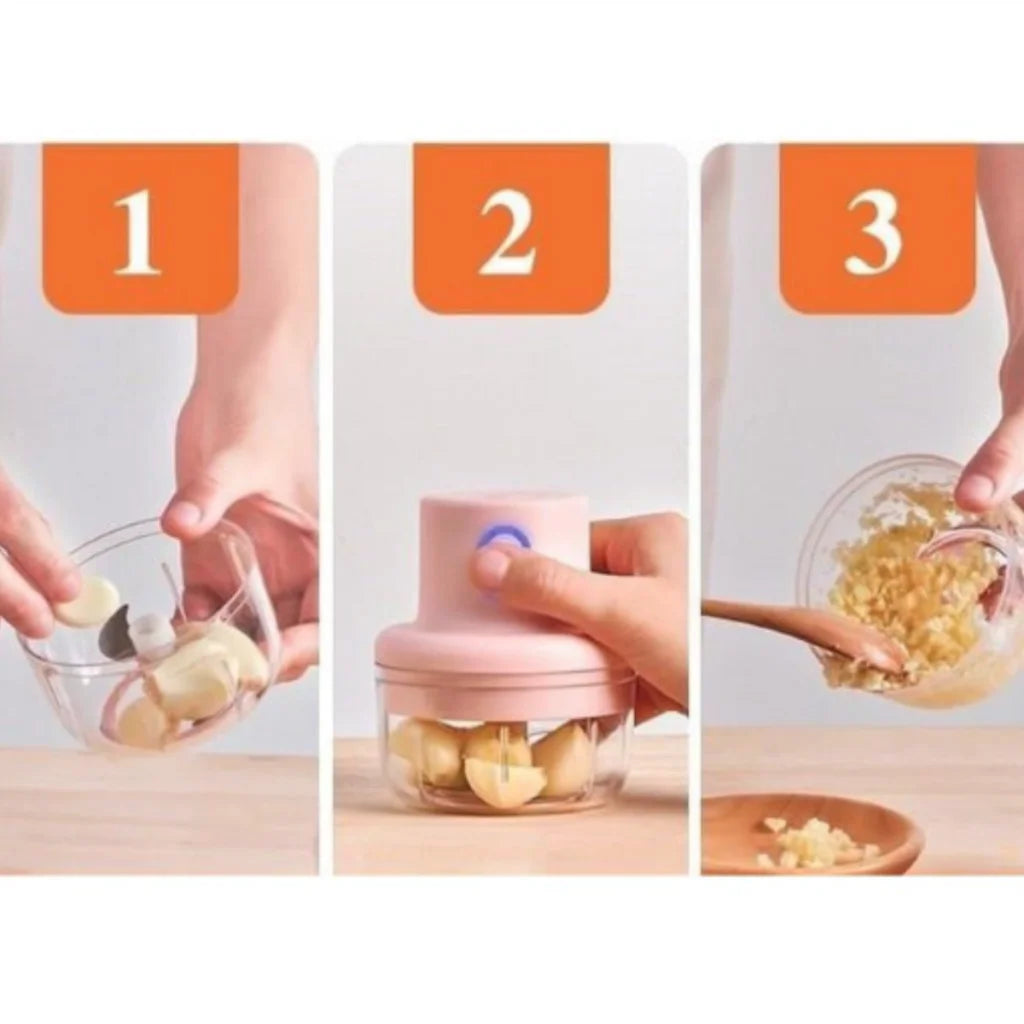 1

2

3